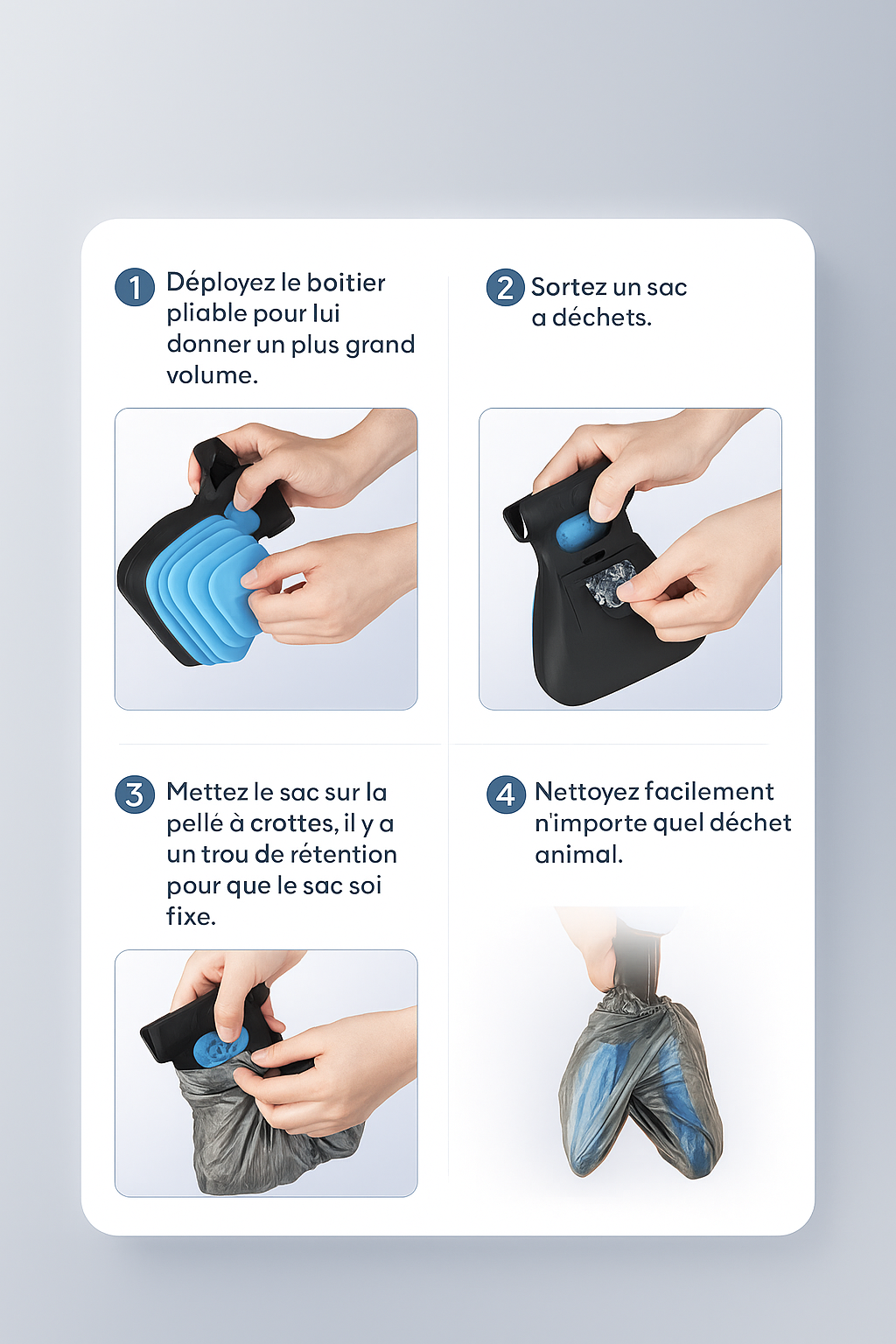 1 Déployez le boitier pliable pour lui donner un plus grand volume.

2 Sortez un sac a déchets.

3 Mettez le sac sur la pellé à crottes, il y a un trou de rétention pour que le sac soi fixe.

4 Nettoyez facilement n'importe quel déchet animal.